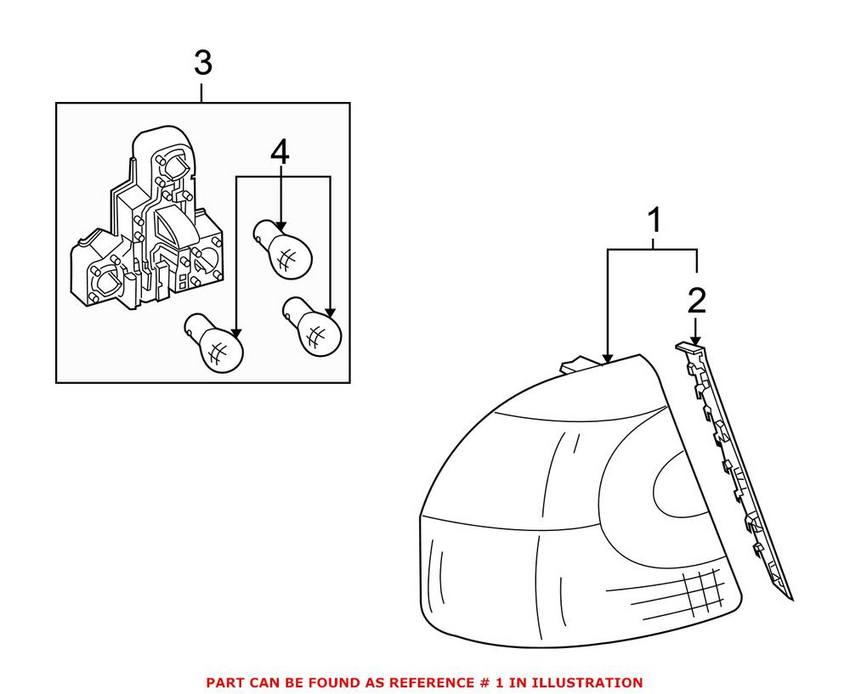 3

4

1

2

PART CAN BE FOUND AS REFERENCE # 1 IN ILLUSTRATION